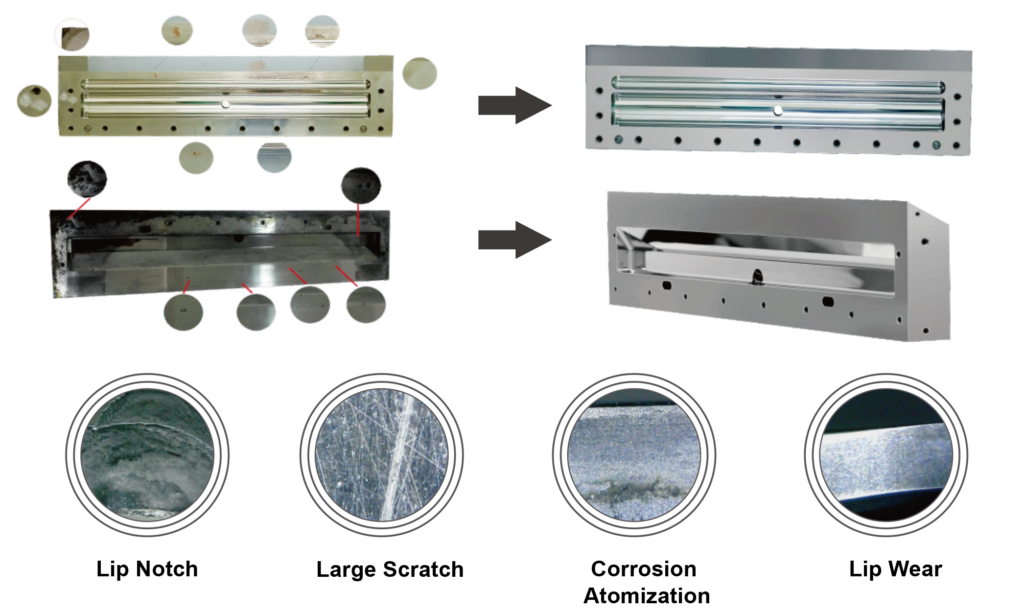 Lip Notch

Large Scratch

Corrosion Atomization

Lip Wear